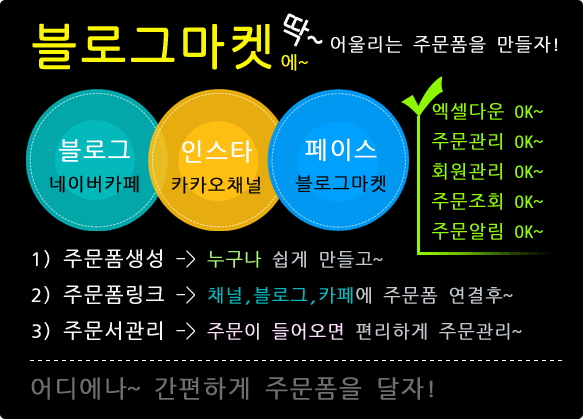 블로그마켓 에~ 딱~ 어울리는 주문폼을 만들자!

블로그
네이버카페

인스타
카카오채널

페이스
블로그마켓

엑셀다운 OK~
주문관리 OK~
회원관리 OK~
주문조회 OK~
주문알림 OK~

1) 주문폼생성 -> 누구나 쉽게 만들고~
2) 주문폼링크 -> 채널,블로그,카페에 주문폼 연결후~
3) 주문서관리 -> 주문이 들어오면 편리하게 주문관리~

어디에나~ 간편하게 주문폼을 달자!